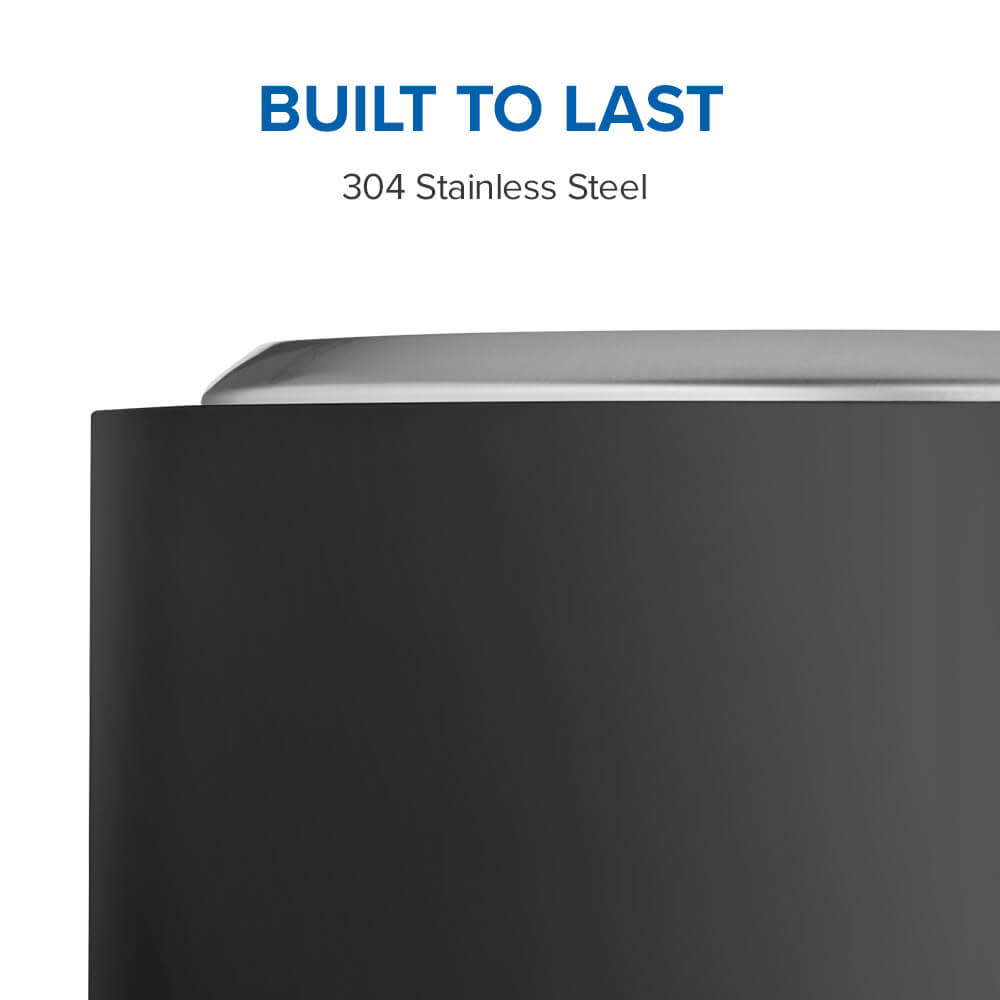 BUILT TO LAST

304 Stainless Steel